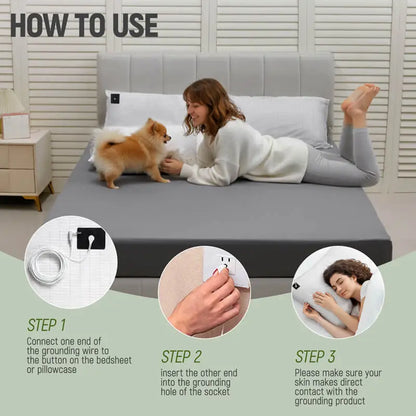 HOW TO USE

STEP 1
Connect one end of the grounding wire to the button on the bedsheet or pillowcase

STEP 2
insert the other end into the grounding hole of the socket

STEP 3
Please make sure your skin makes direct contact with the grounding product